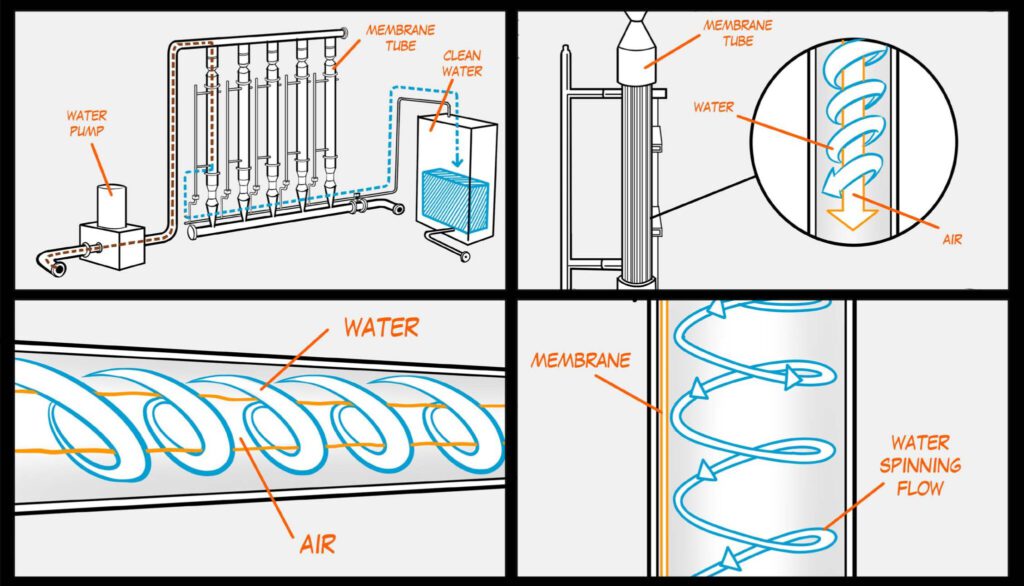 MEMBRANE TUBE

CLEAN WATER

WATER PUMP

MEMBRANE TUBE

WATER

AIR

WATER

AIR

MEMBRANE

WATER SPINNING FLOW